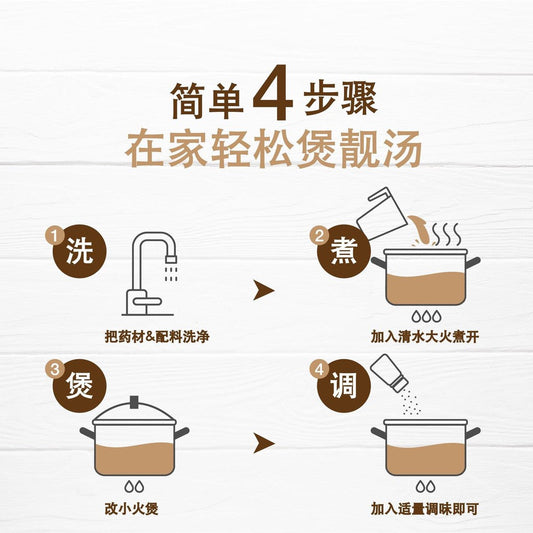 简单4步骤
在家轻松煲靓汤

1 洗
把药材&配料洗净

2 煮
加入清水大火煮开

3 煲
改小火煲

4 调
加入适量调味即可